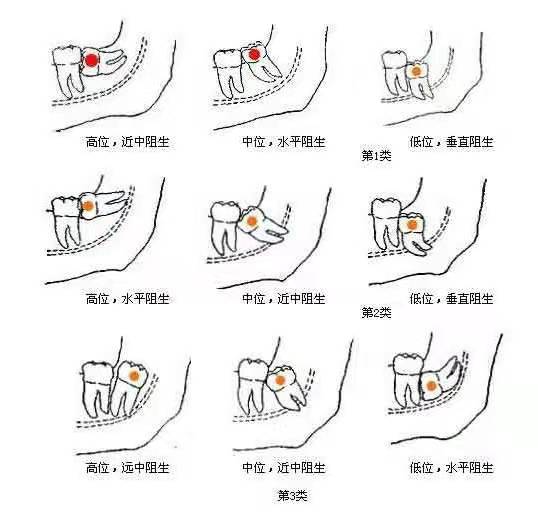 高位，近中阻生

中位，水平阻生

低位，垂直阻生

第1类

高位，水平阻生

中位，近中阻生

低位，垂直阻生

第2类

高位，远中阻生

中位，近中阻生

低位，水平阻生

第3类